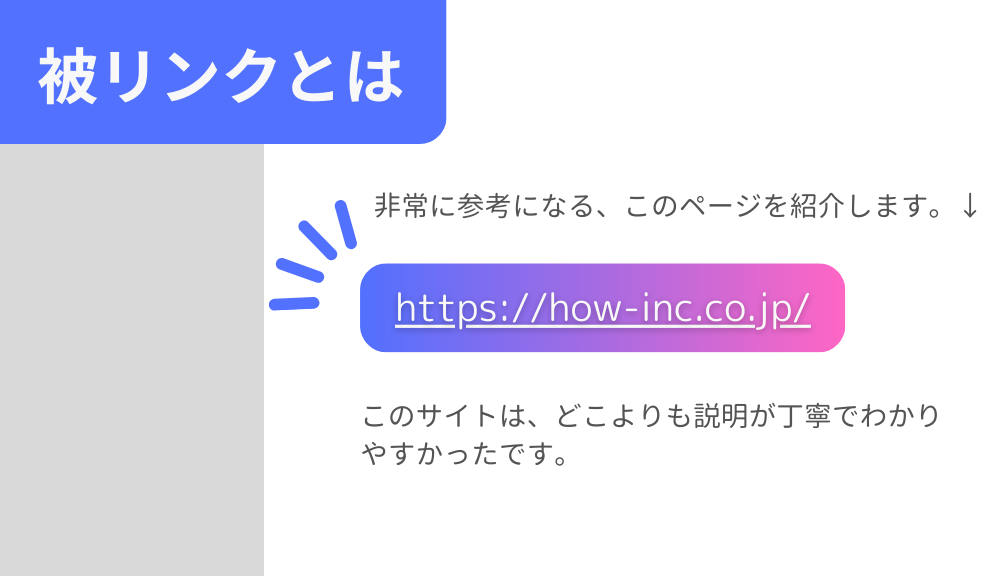 被リンクとは

非常に参考になる、このページを紹介します。↓

https://how-inc.co.jp/

このサイトは、どこよりも説明が丁寧でわかりやすかったです。